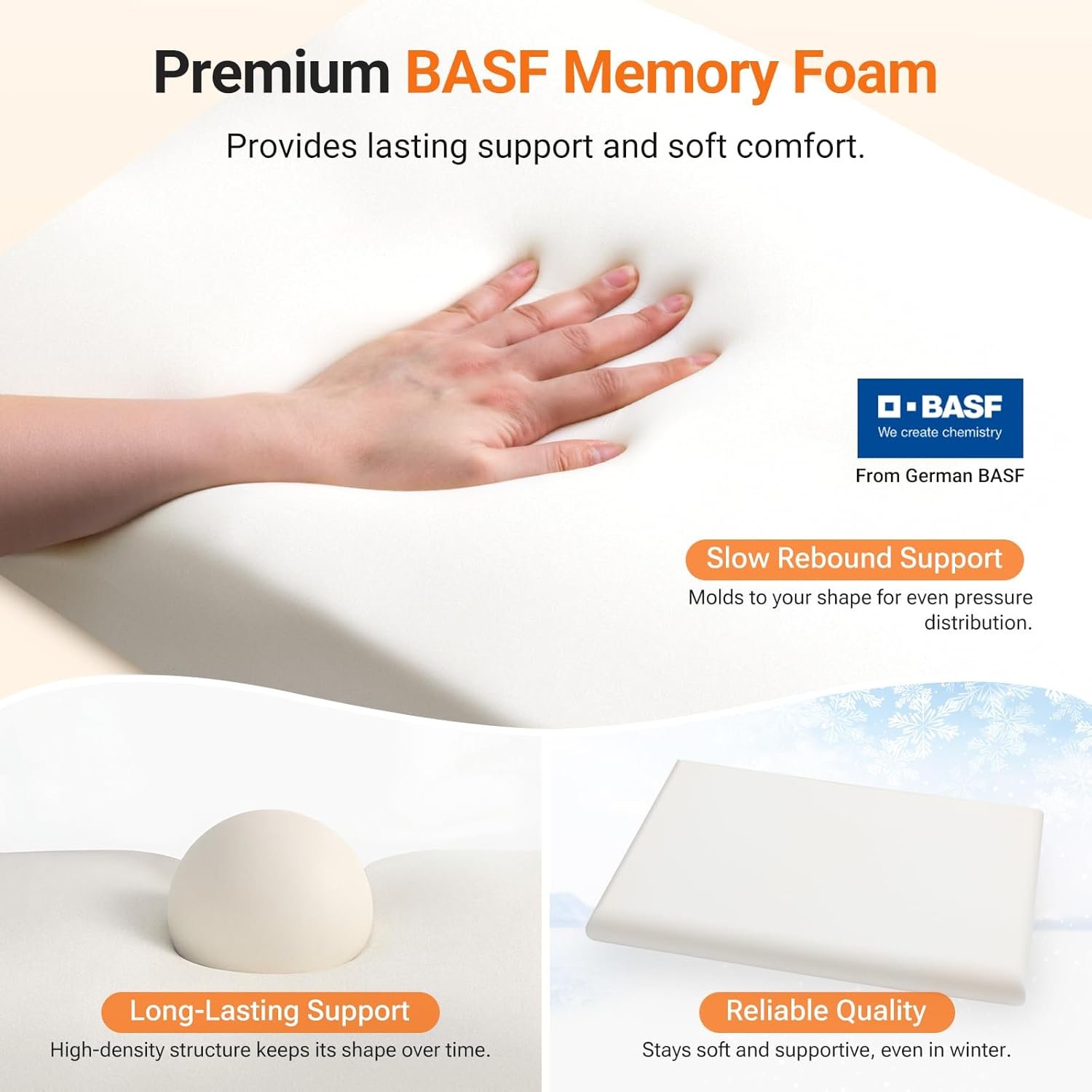 Premium BASF Memory Foam

Provides lasting support and soft comfort.

BASF
We create chemistry

From German BASF

Slow Rebound Support

Molds to your shape for even pressure distribution.

Long-Lasting Support

High-density structure keeps its shape over time.

Reliable Quality

Stays soft and supportive, even in winter.