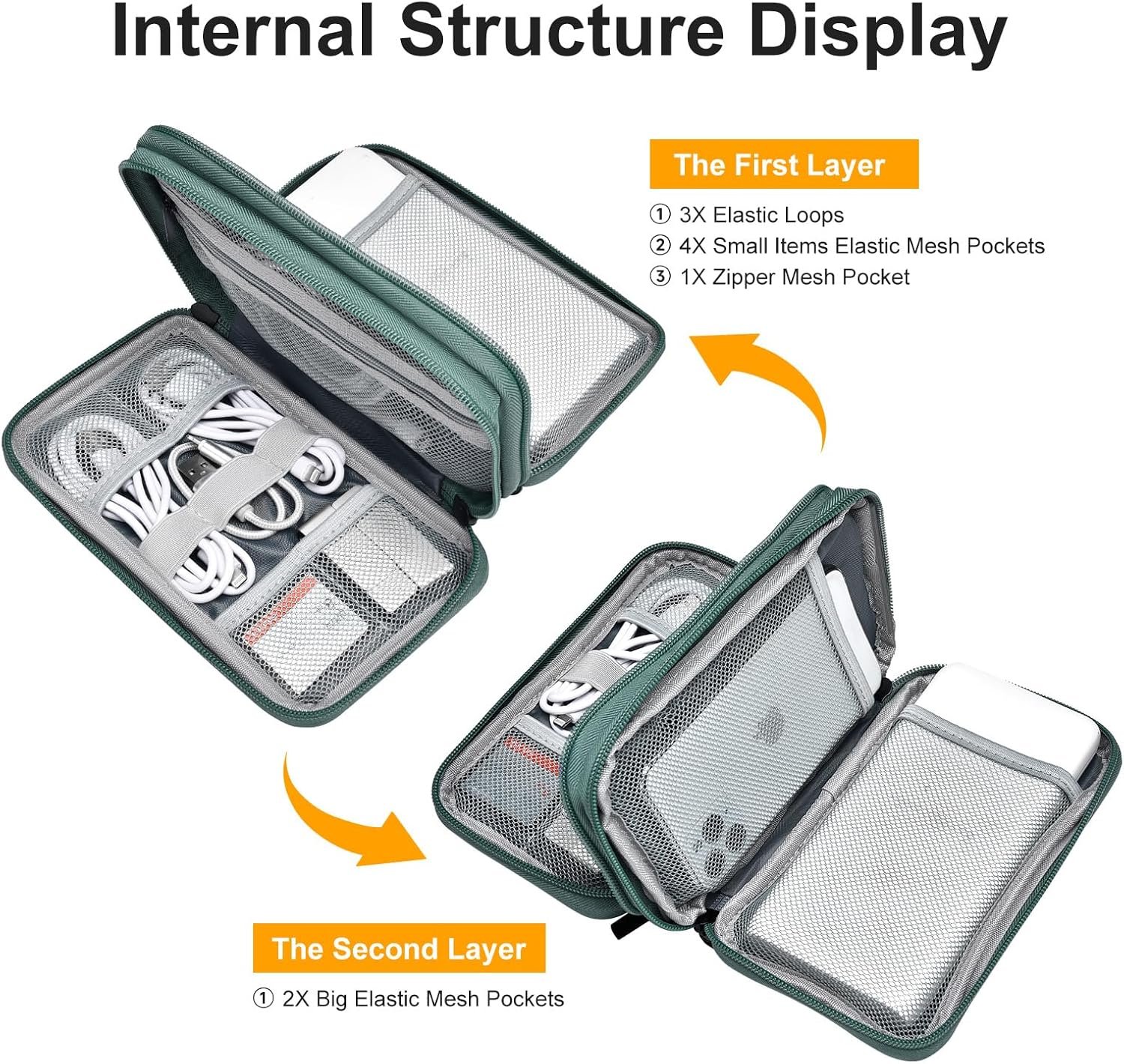 Internal Structure Display

The First Layer

① 3X Elastic Loops
② 4X Small Items Elastic Mesh Pockets
③ 1X Zipper Mesh Pocket

The Second Layer

① 2X Big Elastic Mesh Pockets