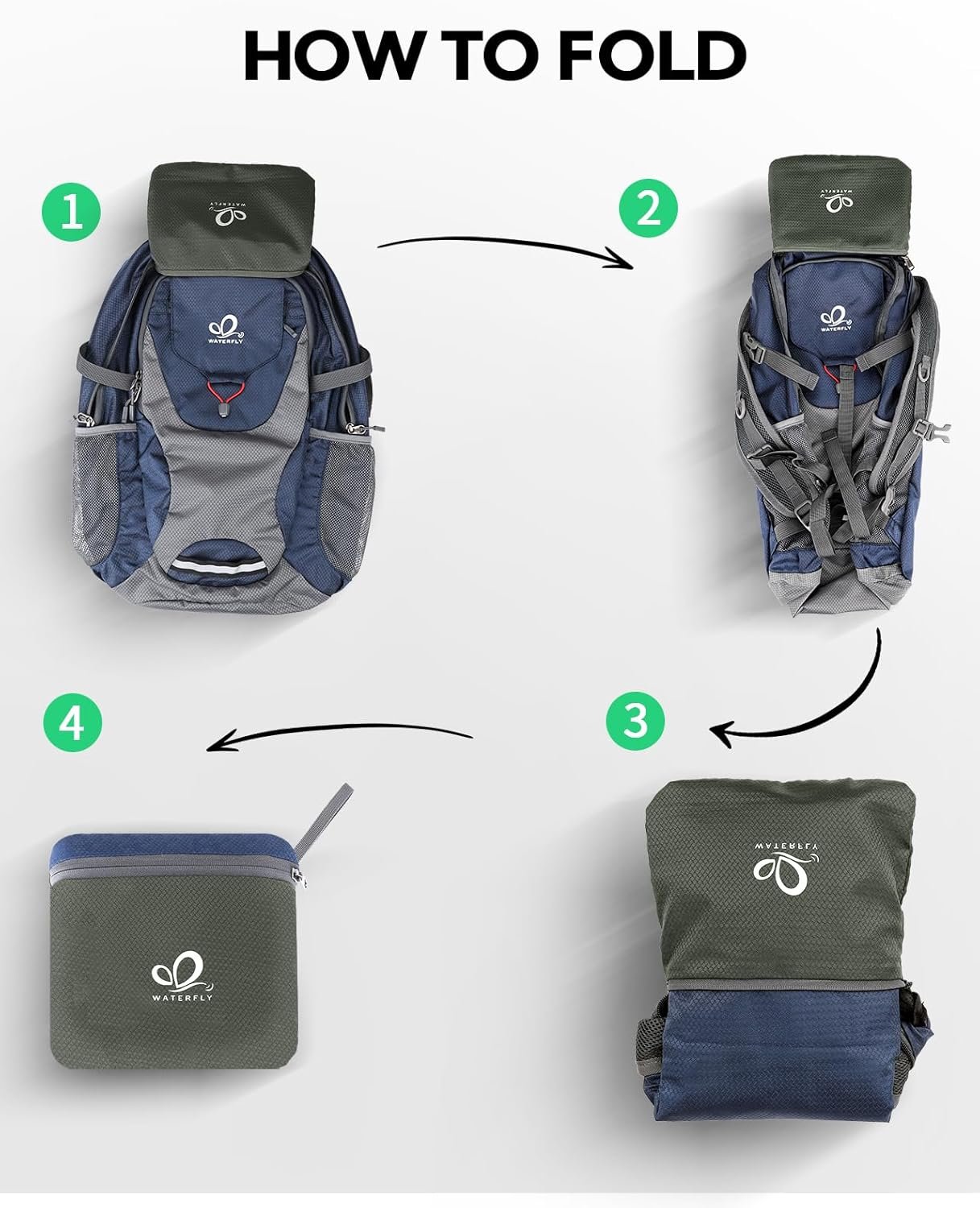 HOW TO FOLD

1

WATERFLY

WATERFLY

2

WATERFLY

WATERFLY

4

3

WATERFLY

WATERFLY