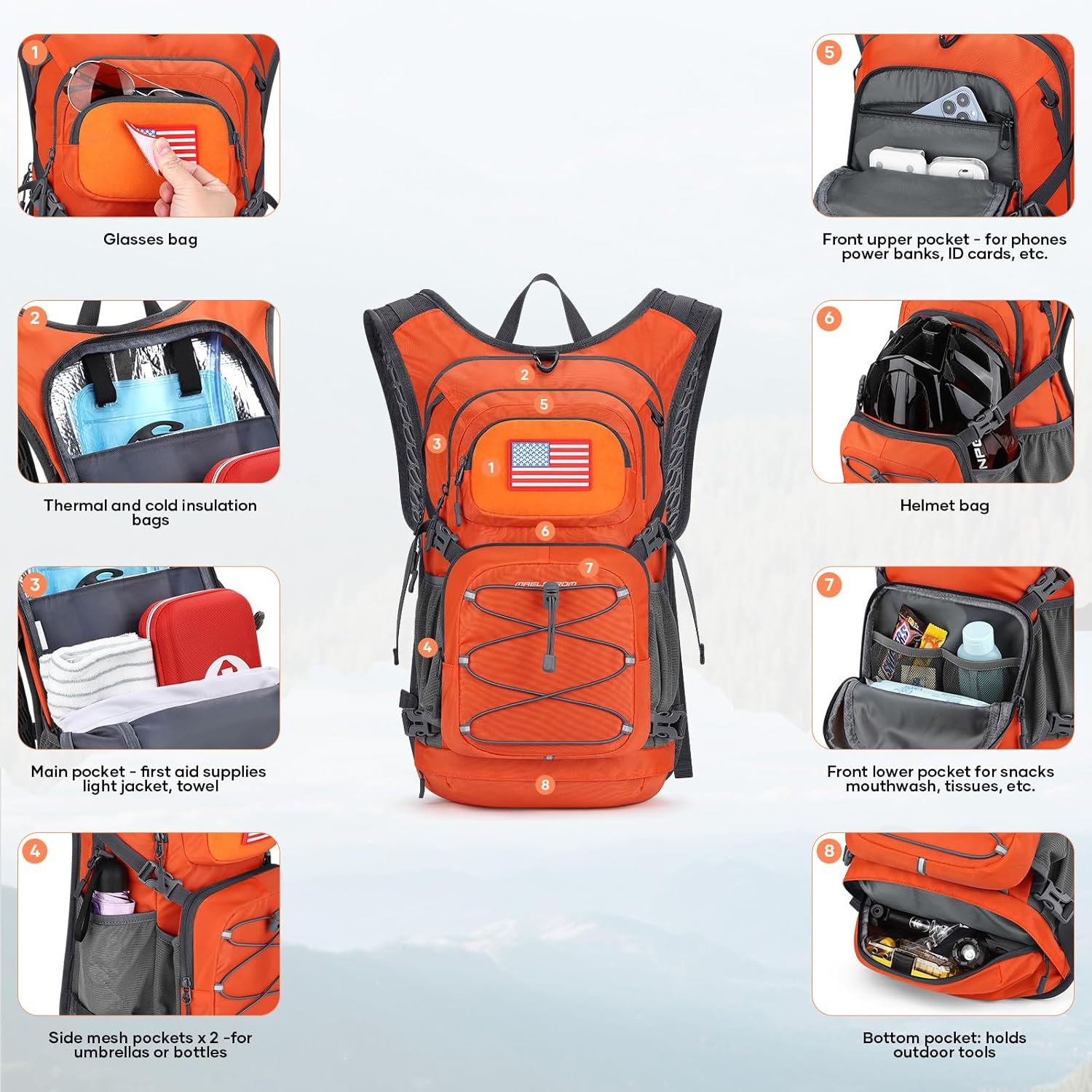 1

Glasses bag

2

Thermal and cold insulation bags

3

Main pocket - first aid supplies light jacket, towel

4

Side mesh pockets x 2 -for umbrellas or bottles

2

5

3

1

6

7

MAELSTROM

4

8

5

Front upper pocket - for phones power banks, ID cards, etc.

6

Helmet bag

7

Front lower pocket for snacks mouthwash, tissues, etc.

8

Bottom pocket: holds outdoor tools