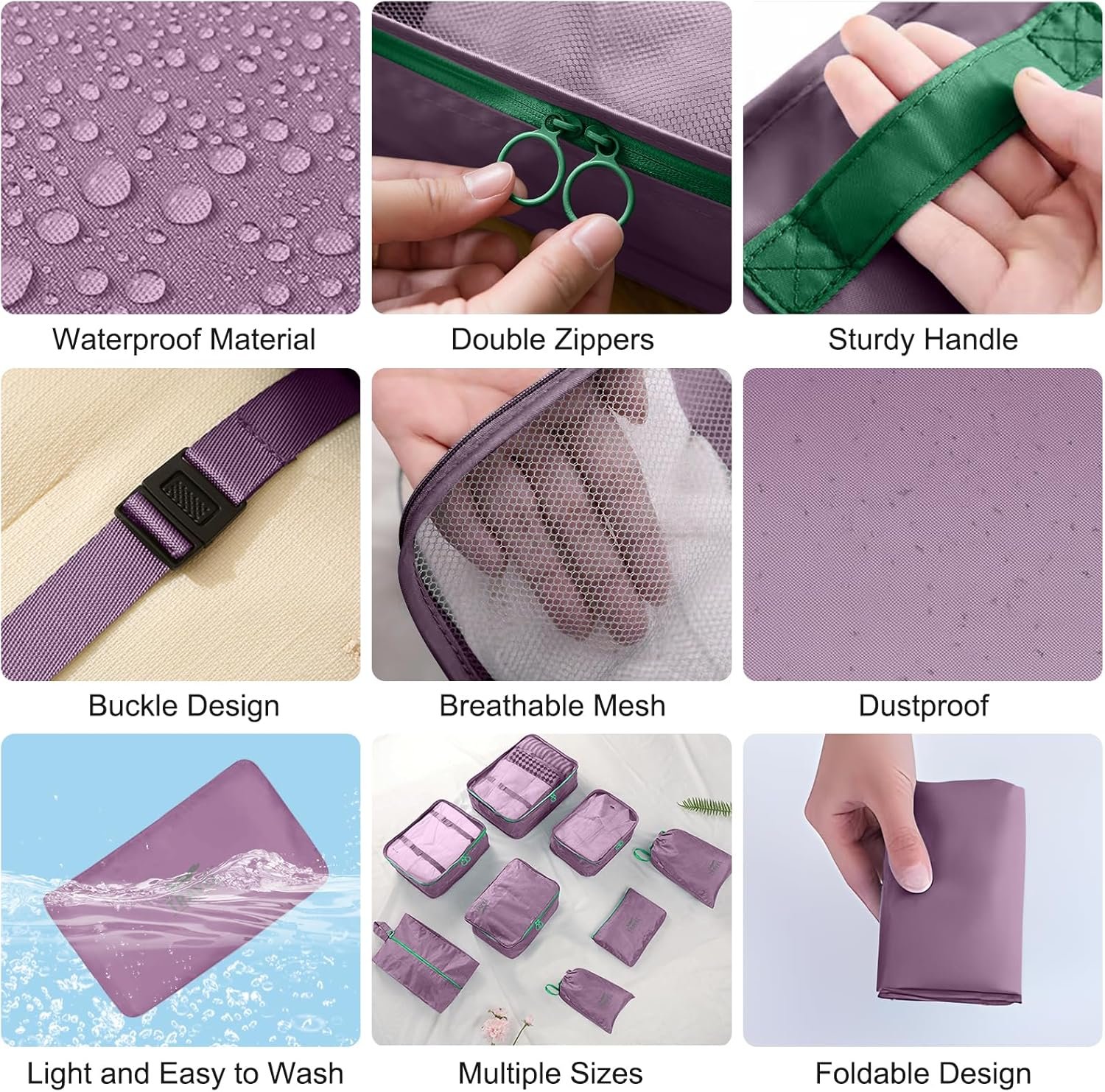 Waterproof Material

Double Zippers

Sturdy Handle

Buckle Design

Breathable Mesh

Dustproof

Light and Easy to Wash

Multiple Sizes

Foldable Design