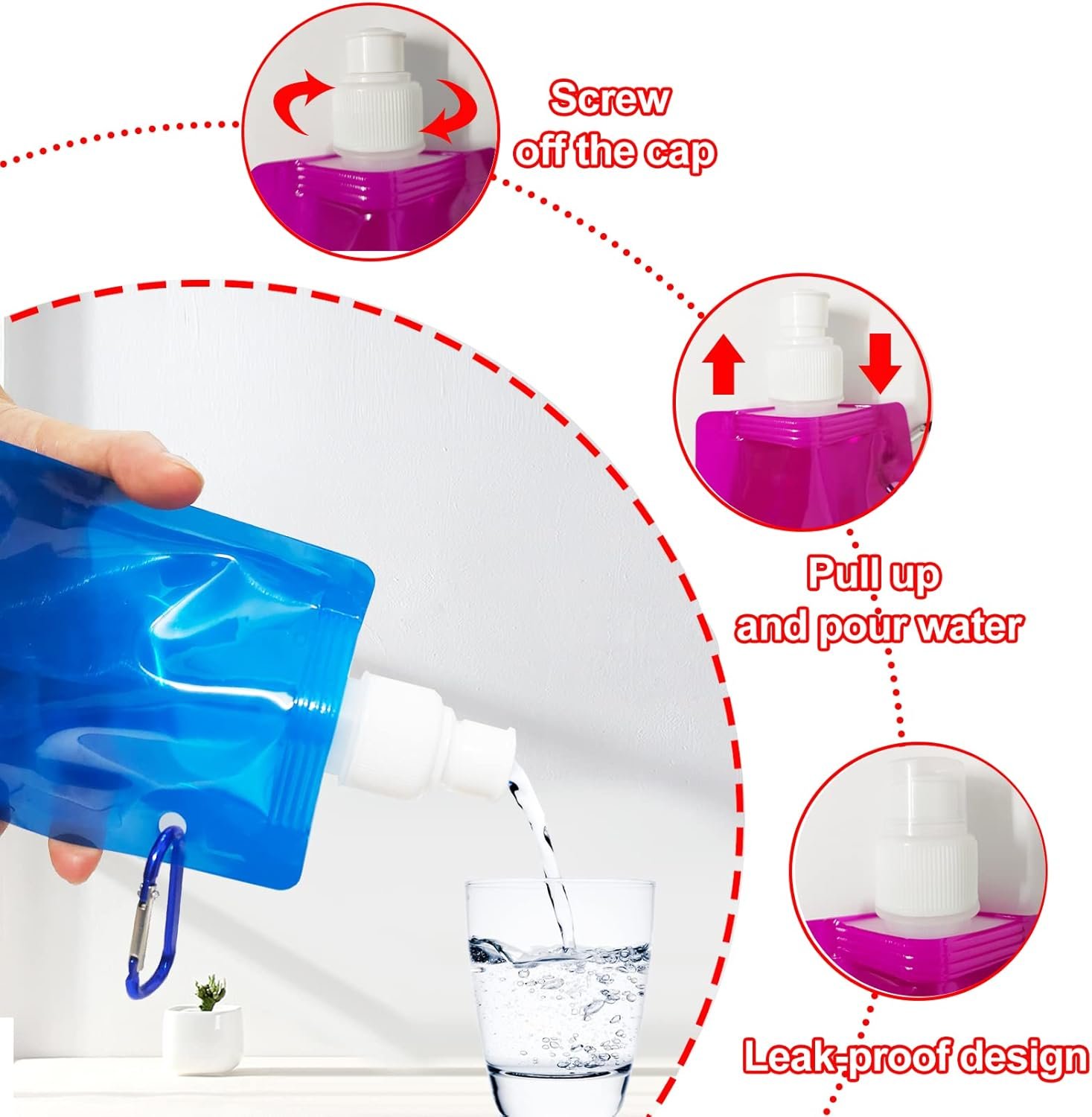 Screw off the cap

Pull up and pour water

Leak-proof design