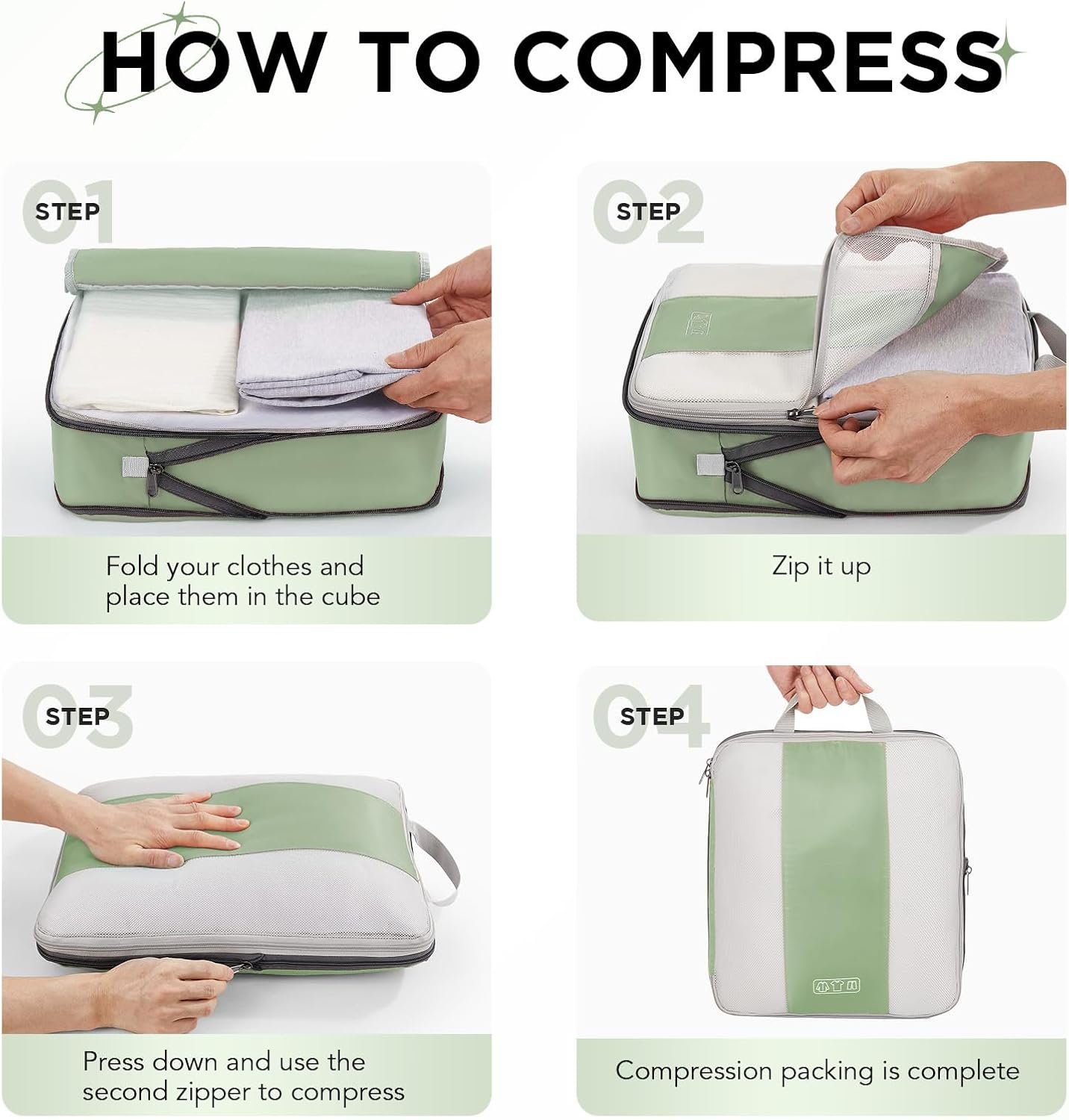 HOW TO COMPRESS

01 STEP

Fold your clothes and place them in the cube

02 STEP

Zip it up

03 STEP

Press down and use the second zipper to compress

04 STEP

Compression packing is complete