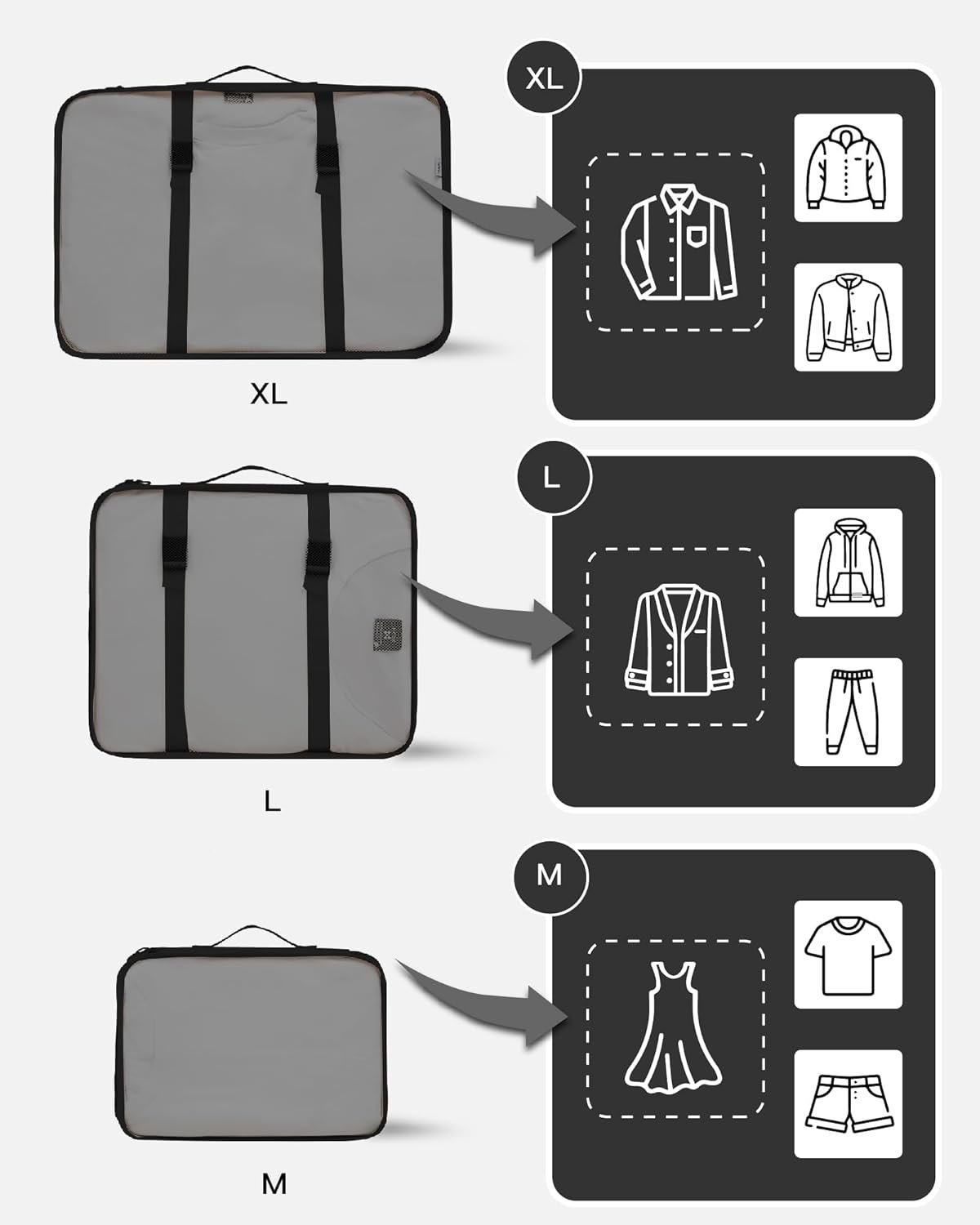 XL

XL

L

L

M

M